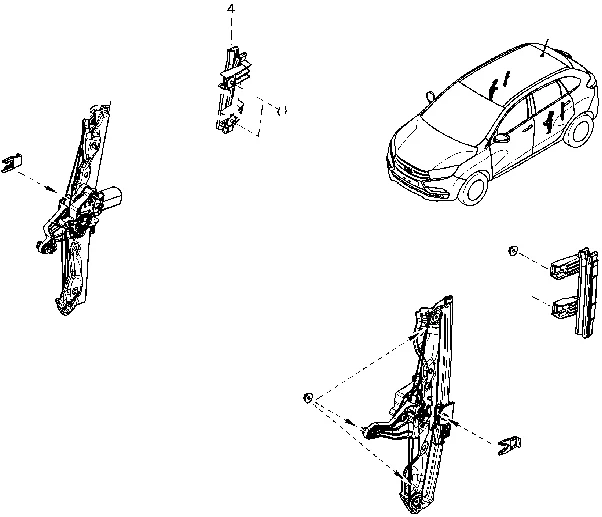 4