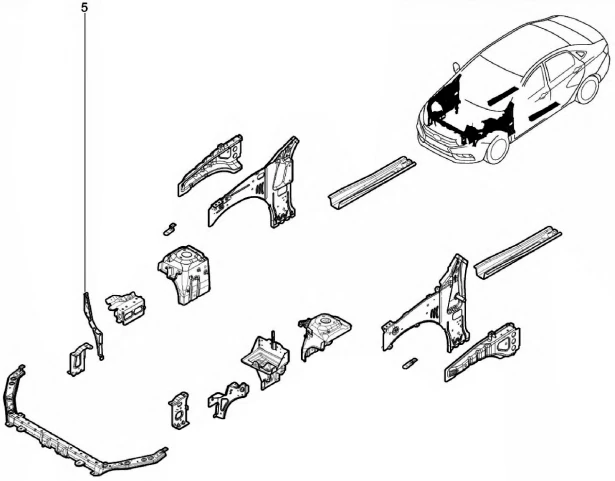 5