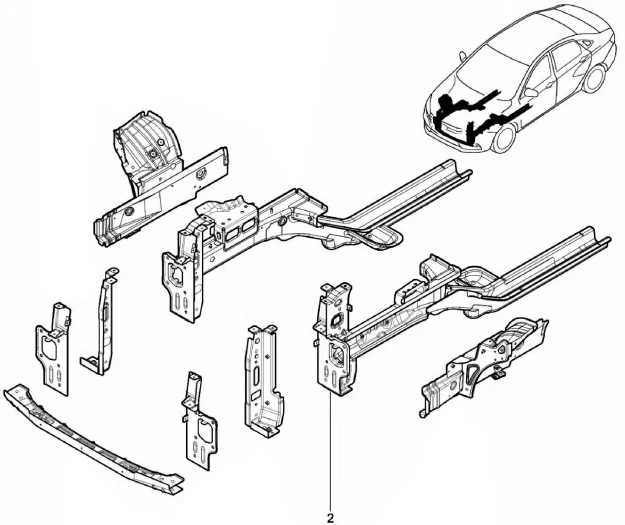 2