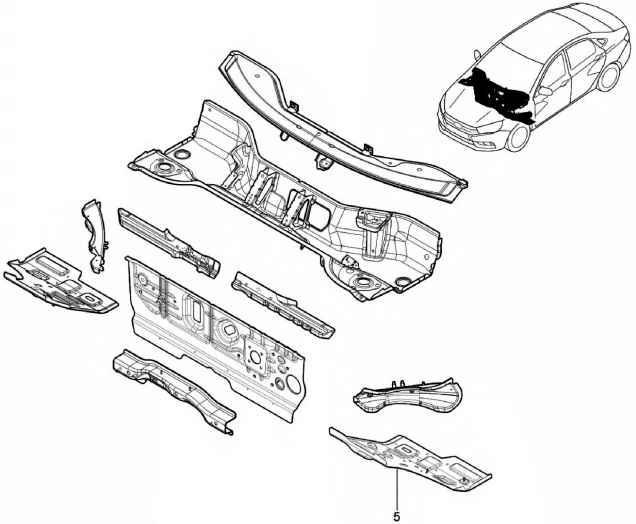 5