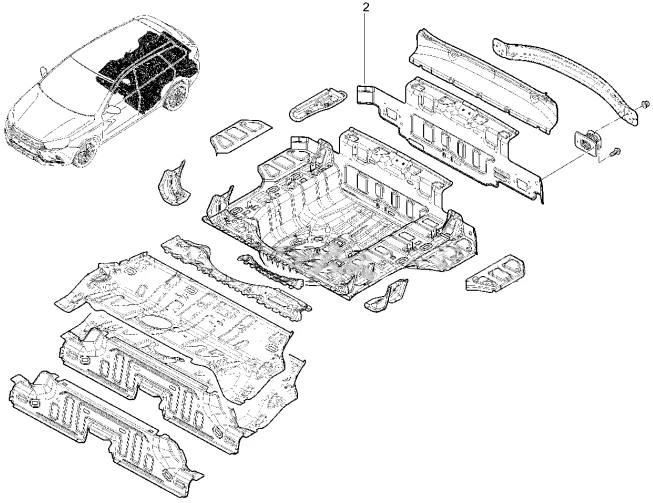 2