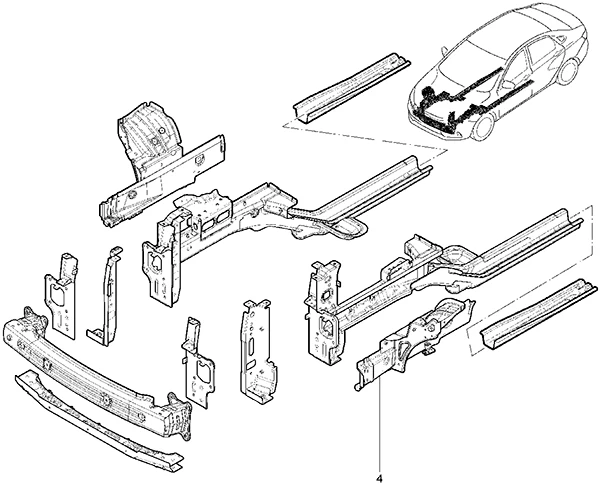 4