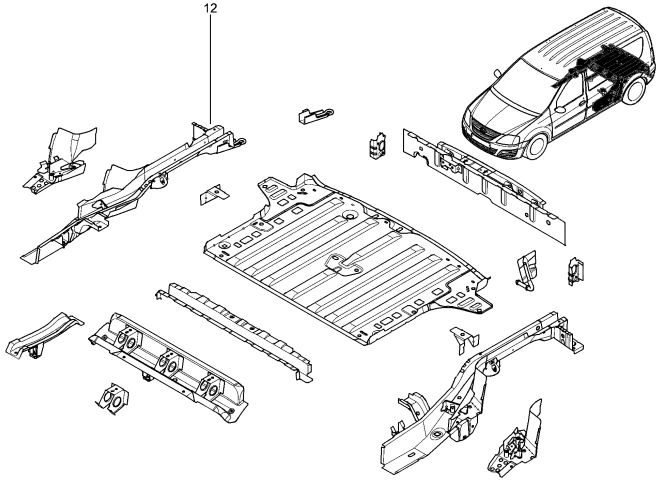 12