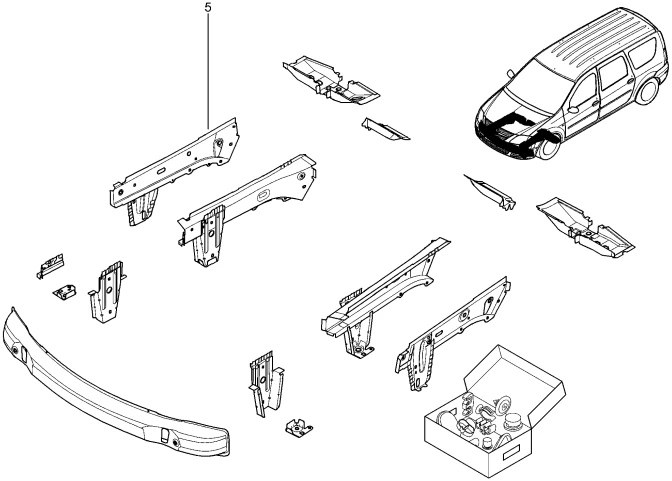 5