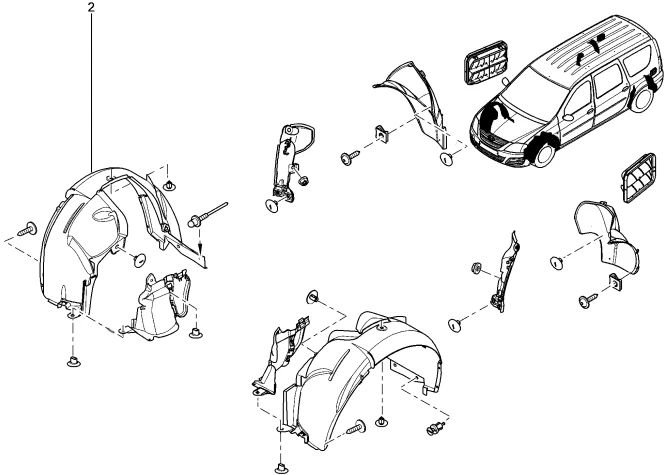 2