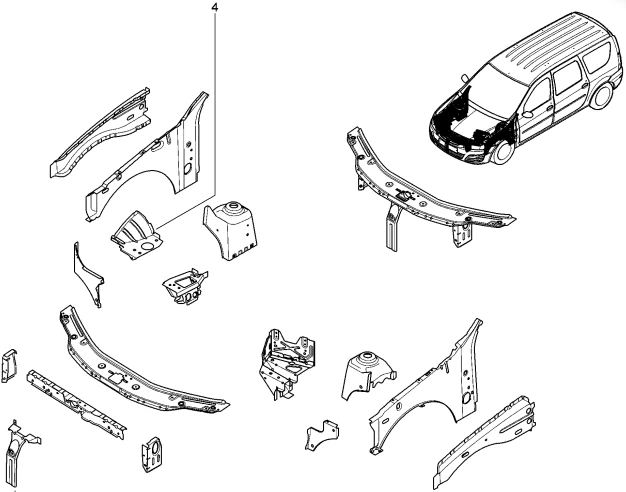 4