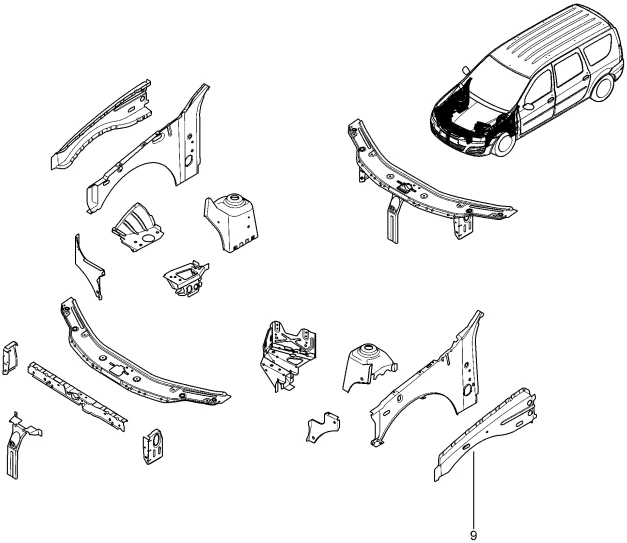 9