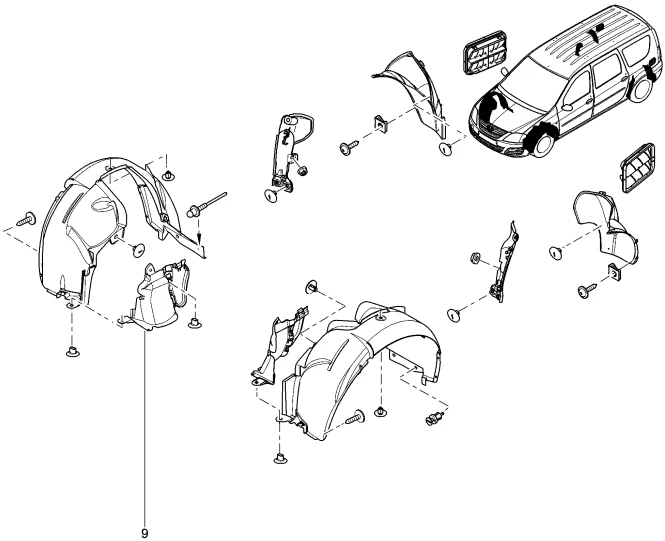 9