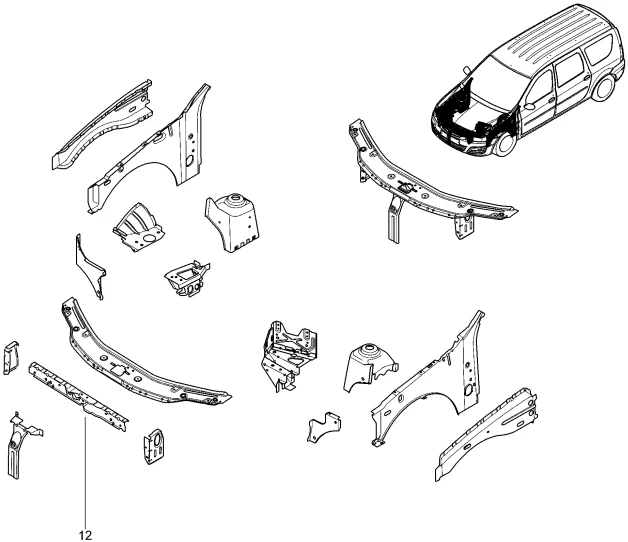 12