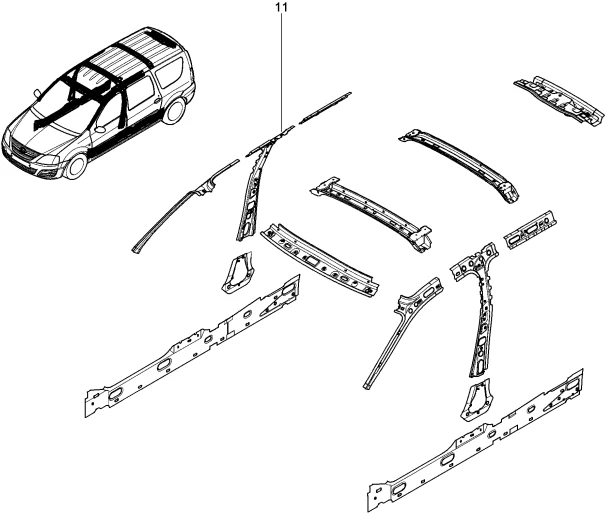 11