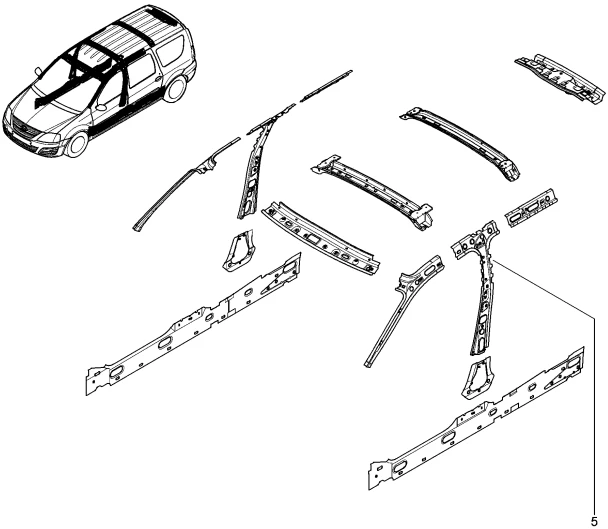 5