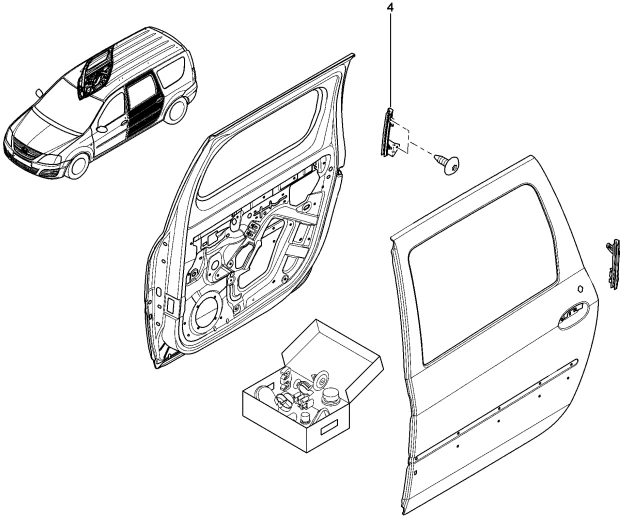 4