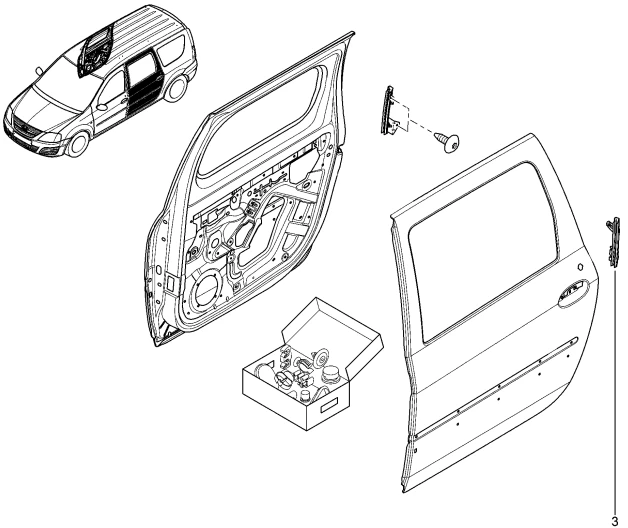 3