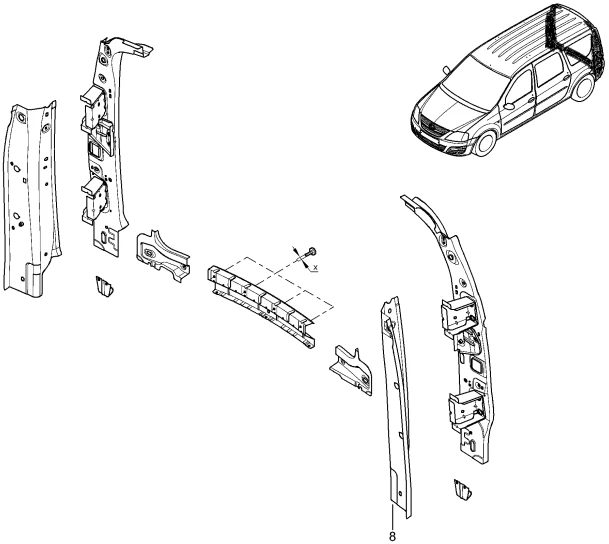 x
8