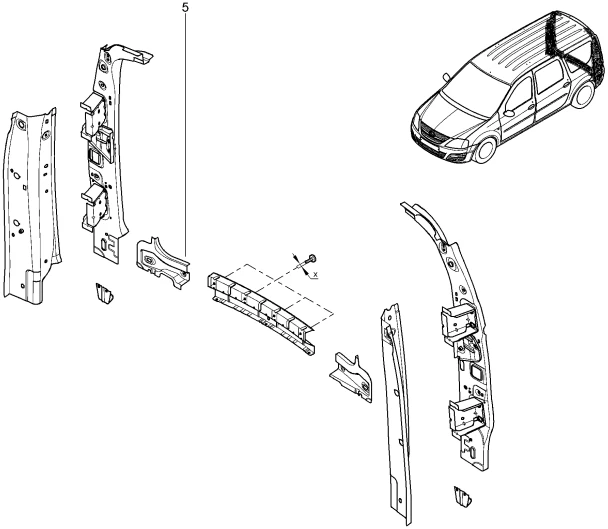 5

x