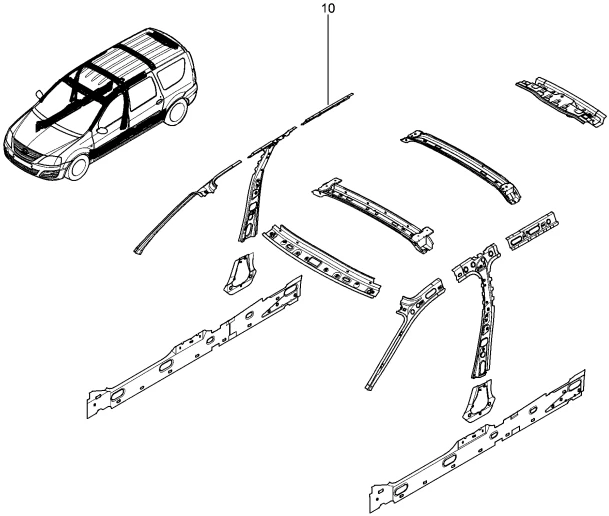 10