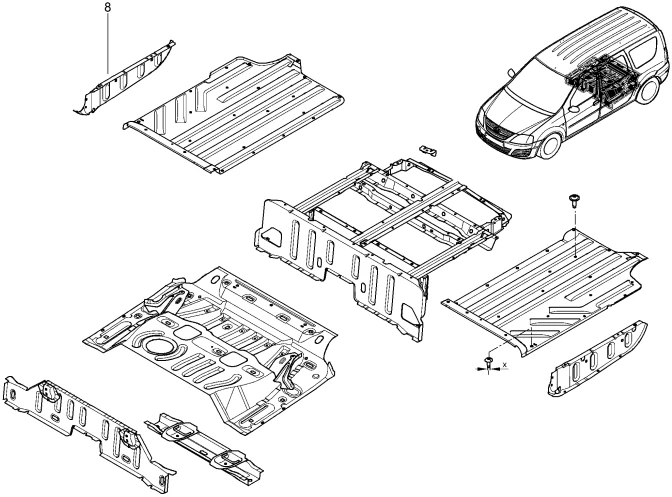 8

x