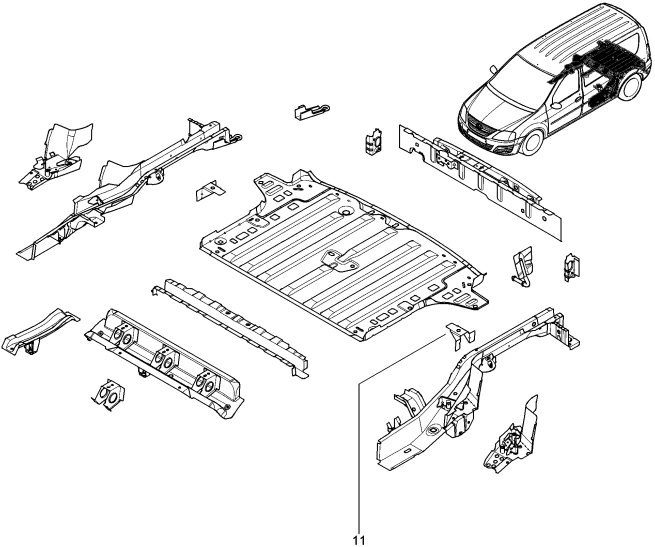 11