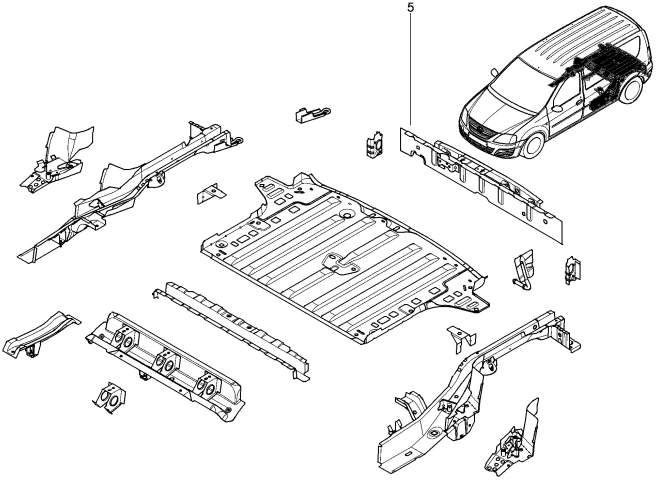 5