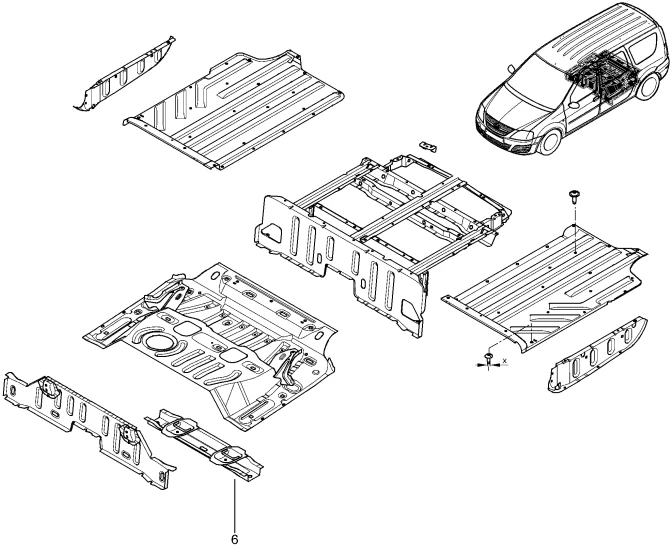 x
6