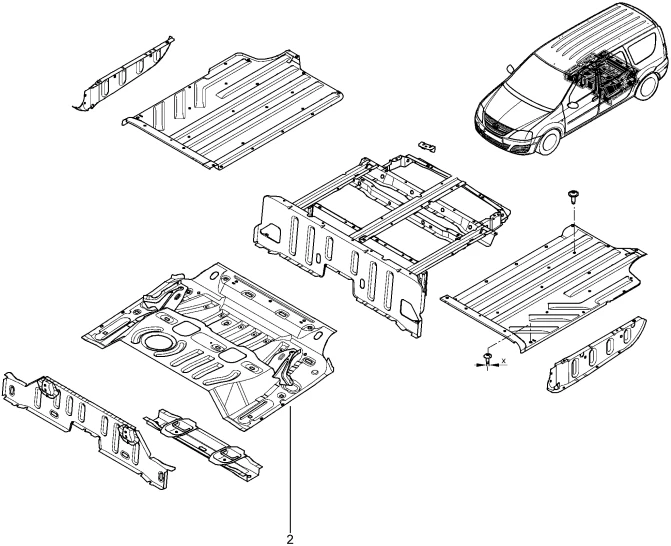 x
2