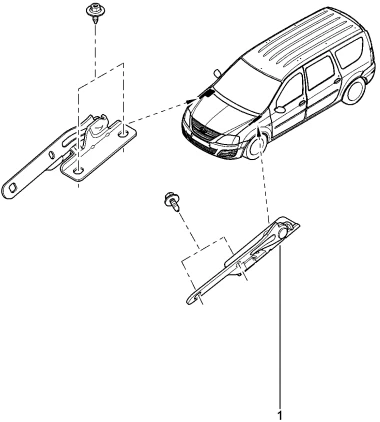 1