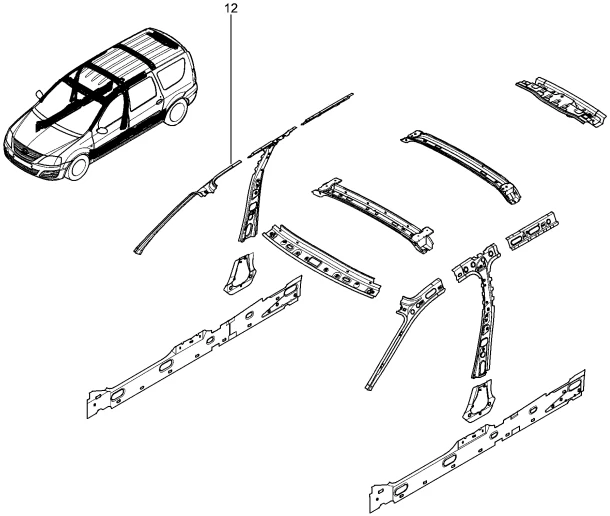 12