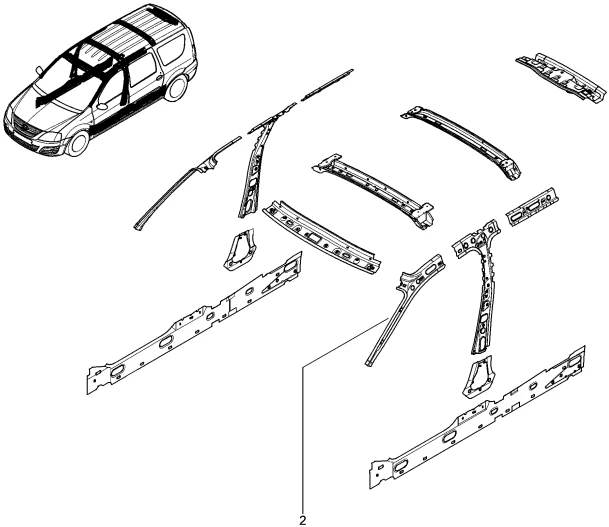 2