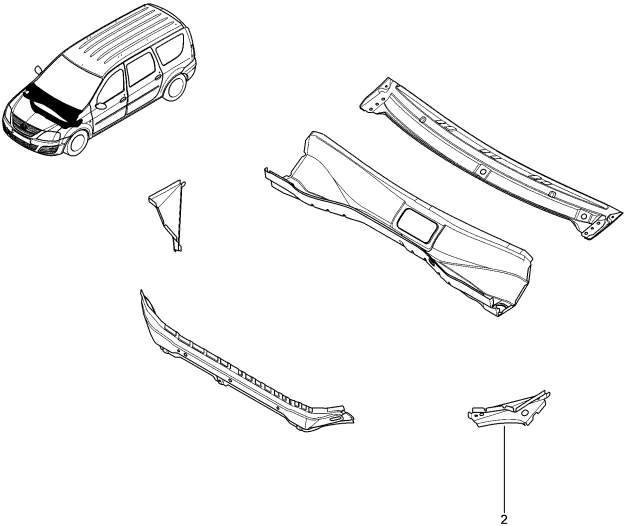 2