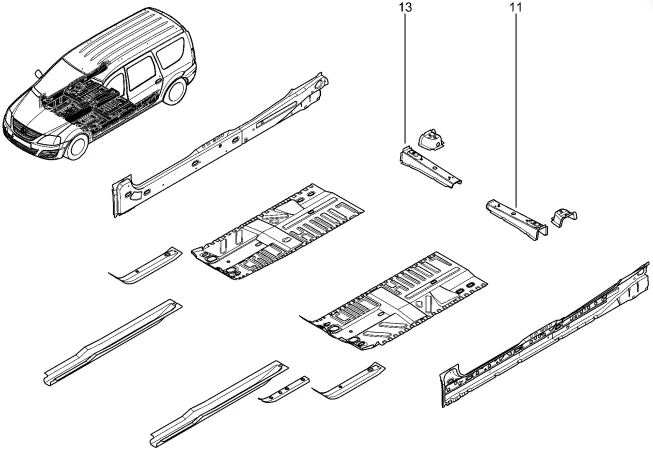 13
11