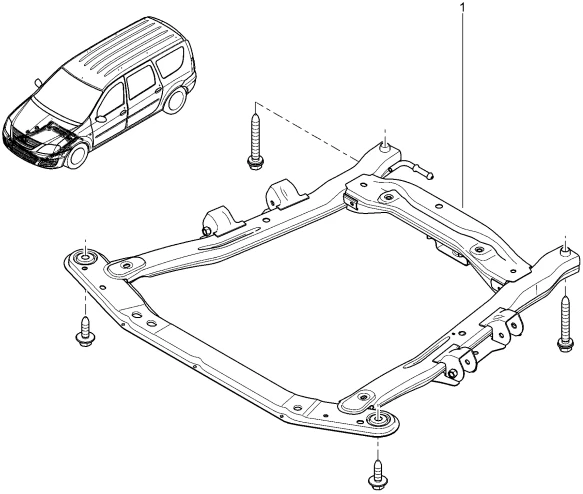 1