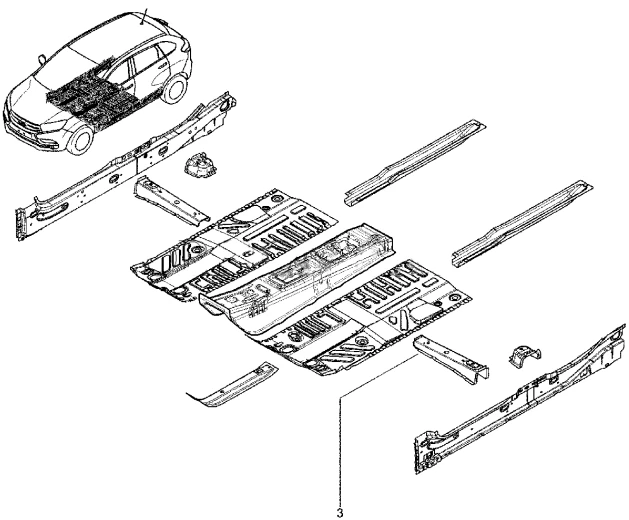 3