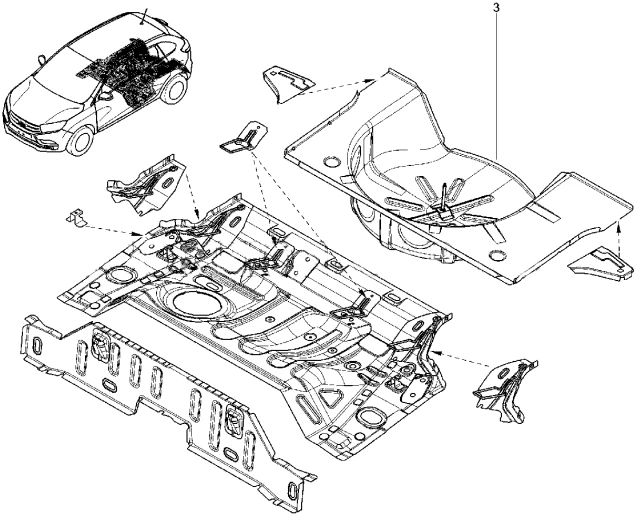 3