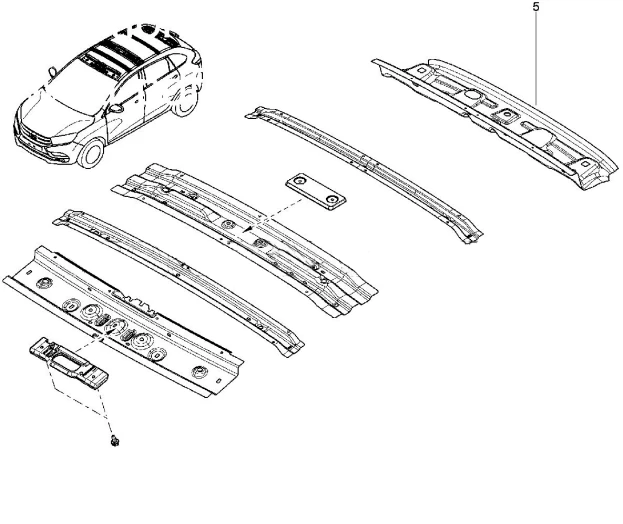 5