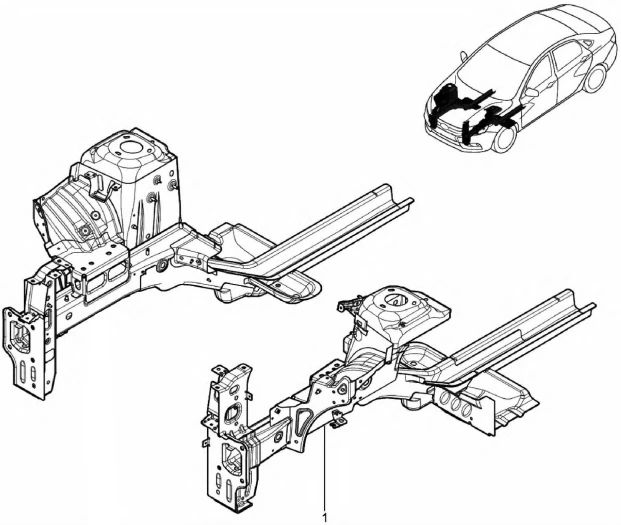 1