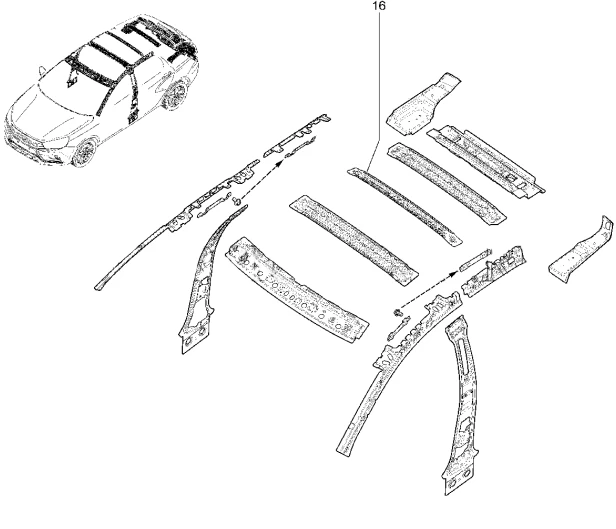 16