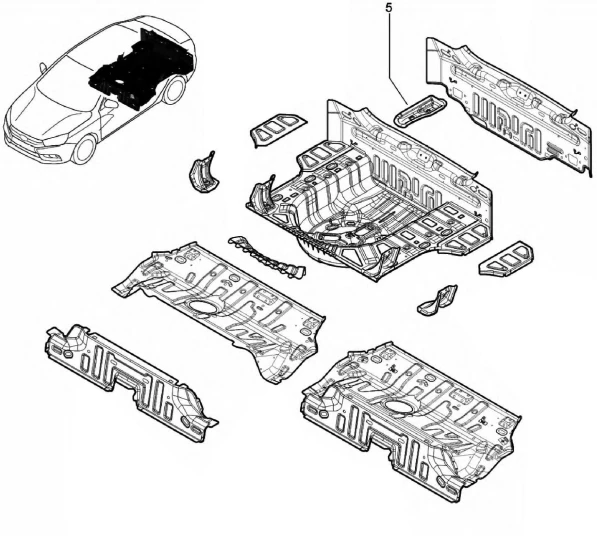 5