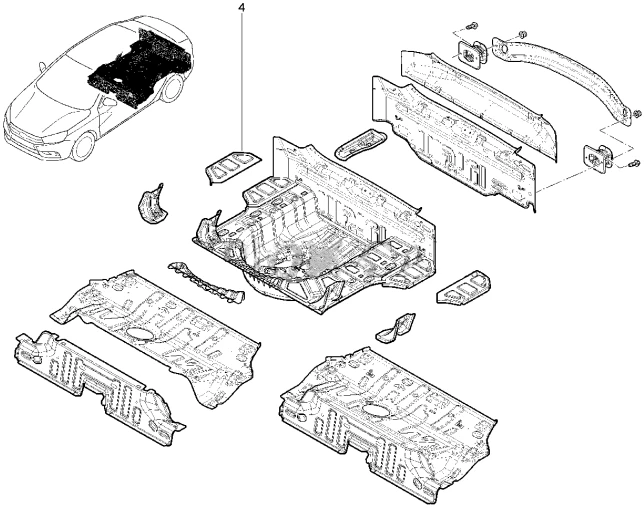 4