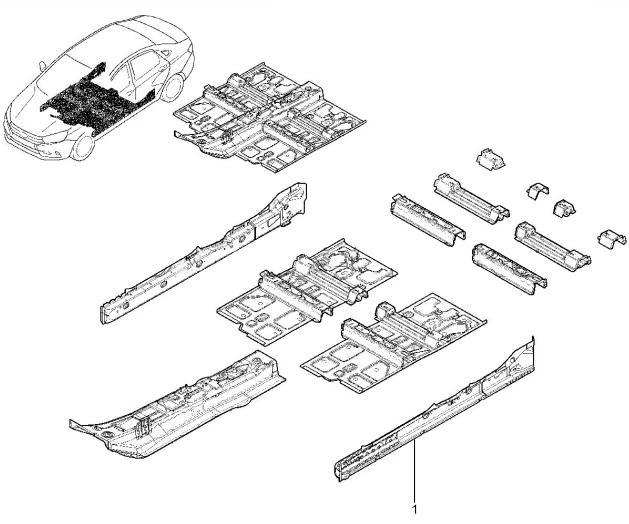 1