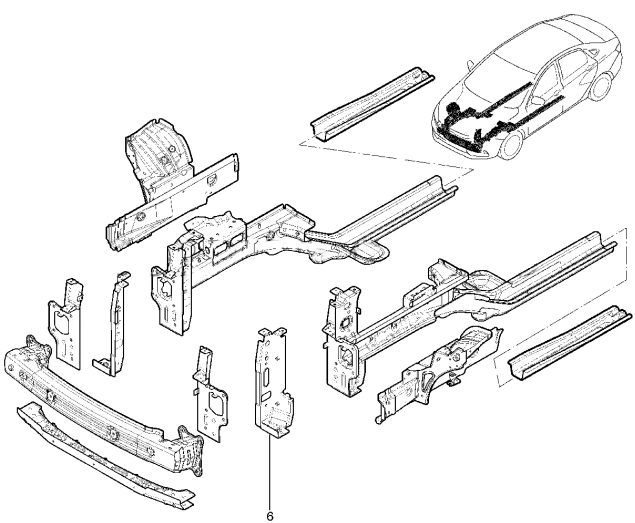 6