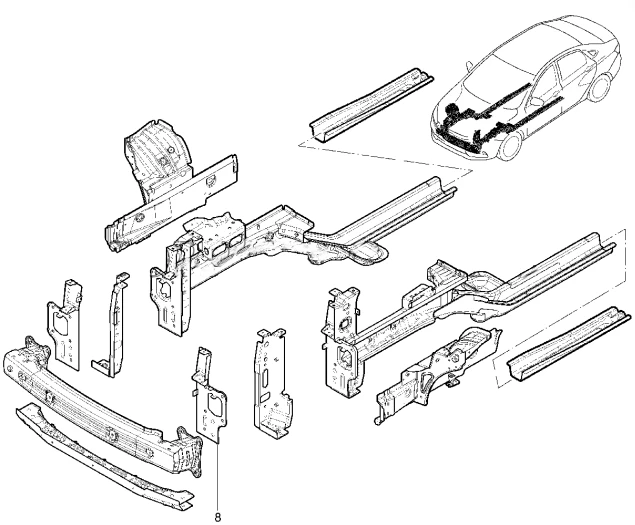 8