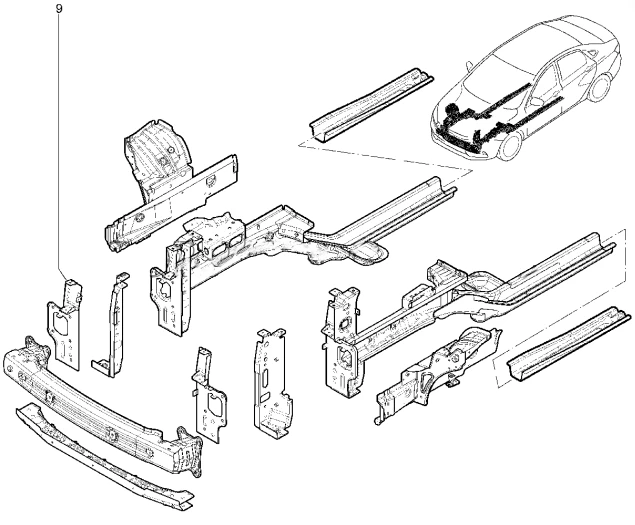 9