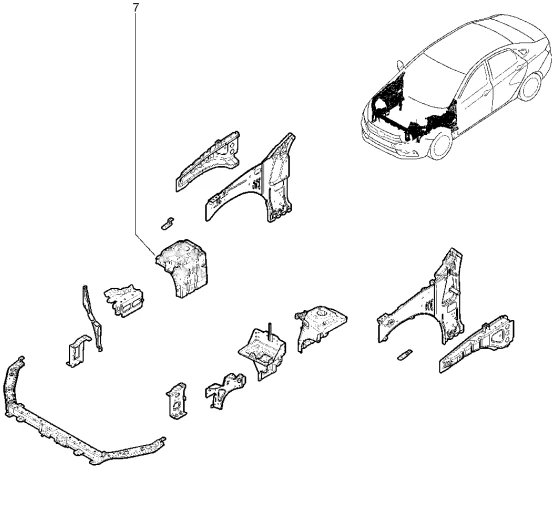 7