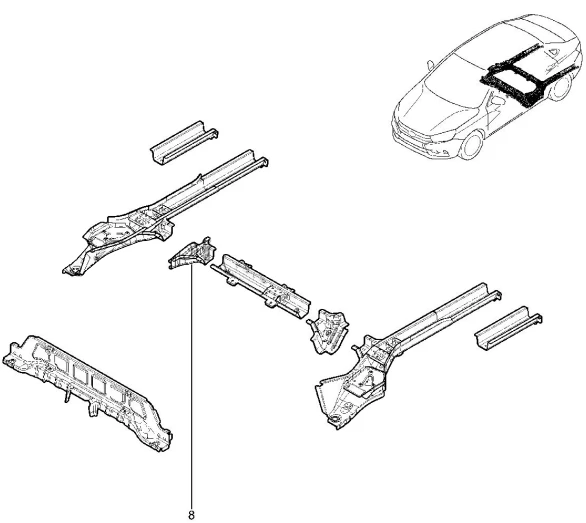 8