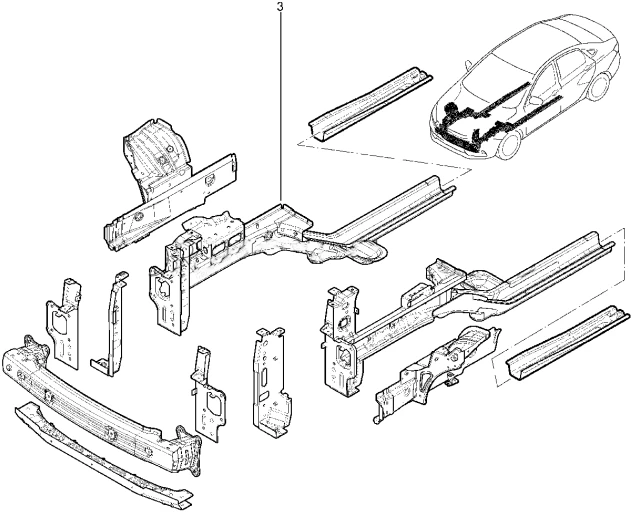 3