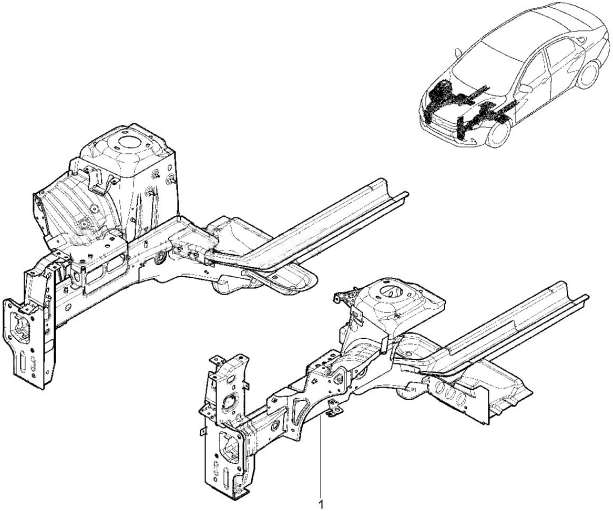 1