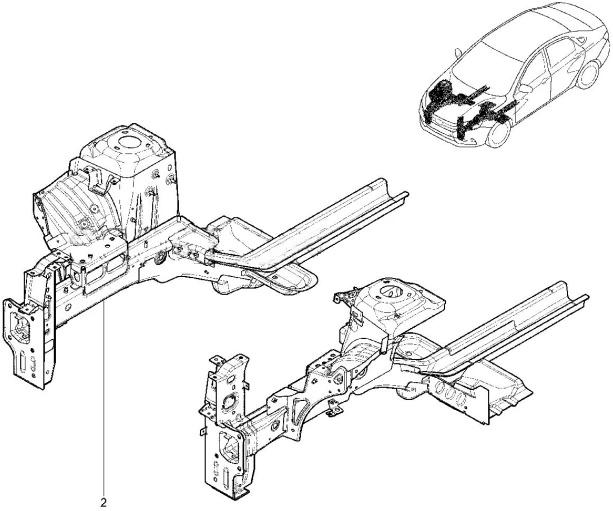 2