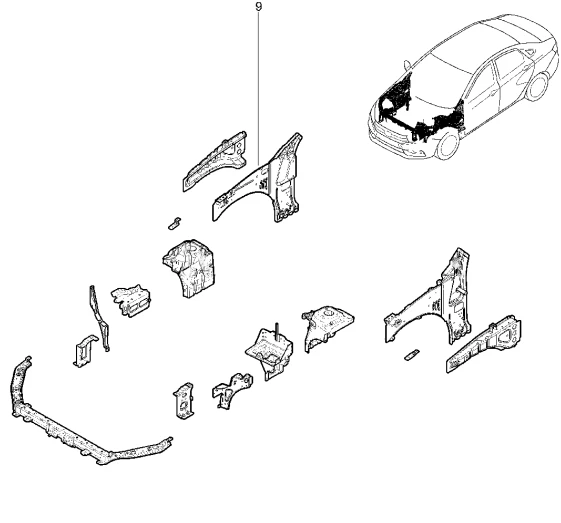 9