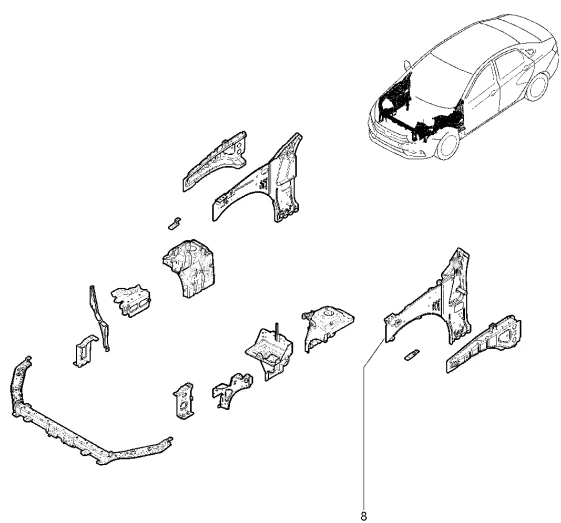 8