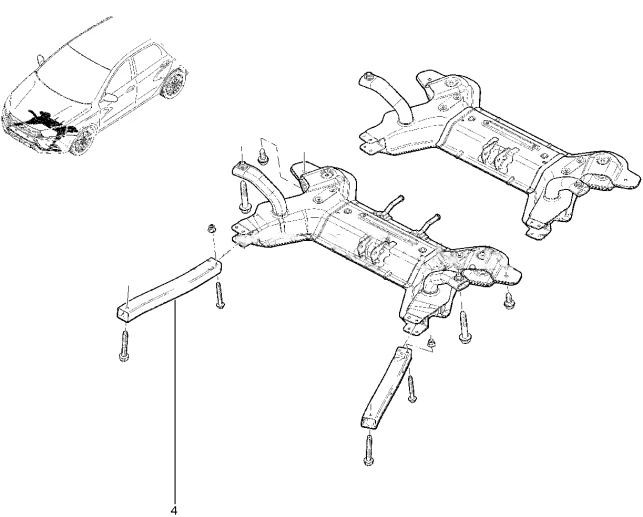 4